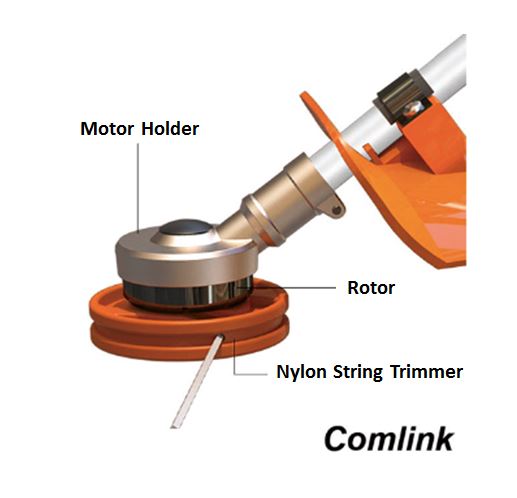 Motor Holder

Rotor

Nylon String Trimmer

Comlink